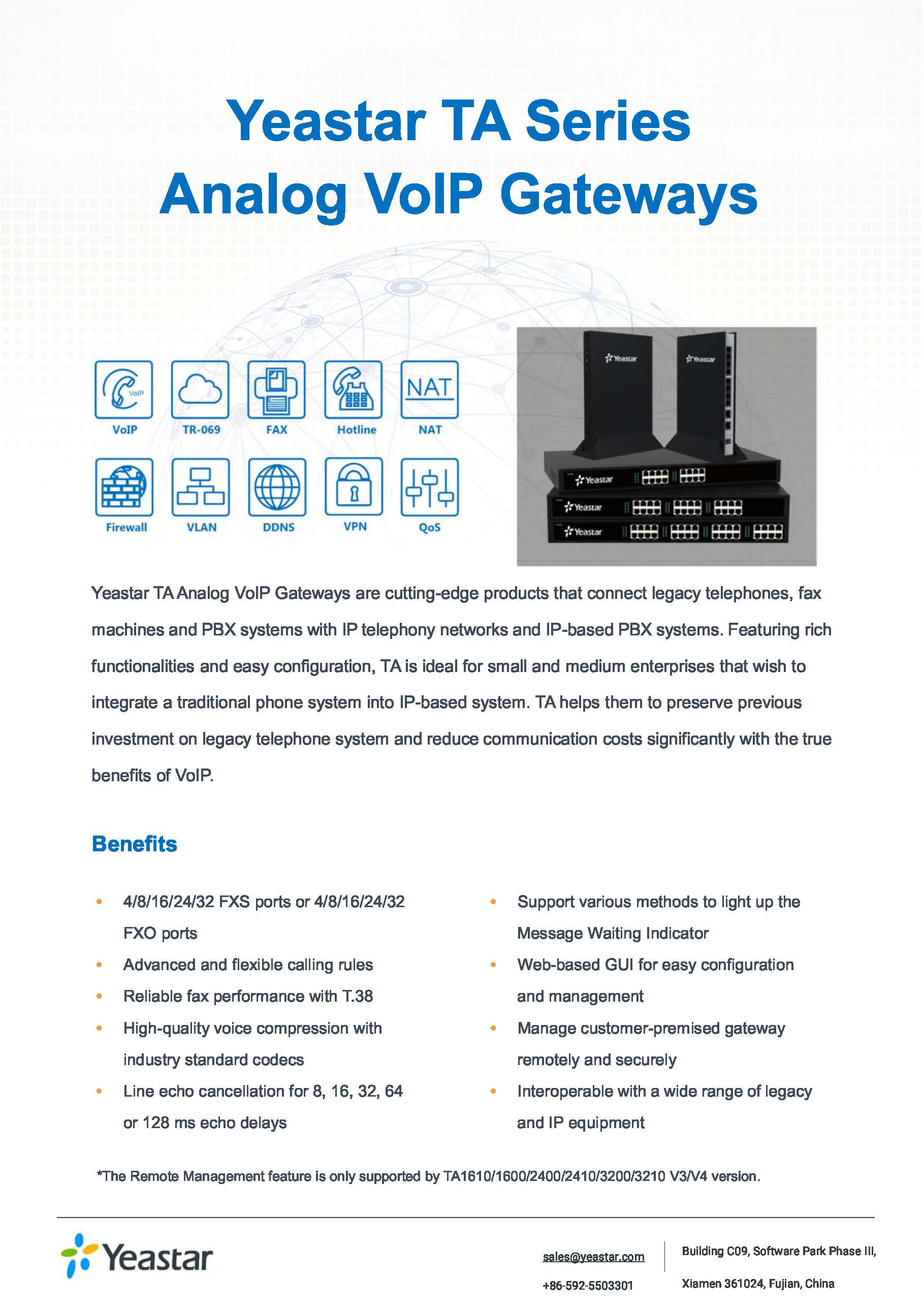 Yeastar TA Series
Analog VoIP Gateways

VoIP
VoIP
TR-069
FAX
Hotline
NAT
NAT
Firewall
VLAN
DDNS
VPN
QoS

Yeastar
Yeastar
Yeastar
Yeastar
Yeastar

Yeastar TA Analog VoIP Gateways are cutting-edge products that connect legacy telephones, fax machines and PBX systems with IP telephony networks and IP-based PBX systems. Featuring rich functionalities and easy configuration, TA is ideal for small and medium enterprises that wish to integrate a traditional phone system into IP-based system. TA helps them to preserve previous investment on legacy telephone system and reduce communication costs significantly with the true benefits of VoIP.

Benefits

• 4/8/16/24/32 FXS ports or 4/8/16/24/32 FXO ports
• Advanced and flexible calling rules
• Reliable fax performance with T.38
• High-quality voice compression with industry standard codecs
• Line echo cancellation for 8, 16, 32, 64 or 128 ms echo delays

• Support various methods to light up the Message Waiting Indicator
• Web-based GUI for easy configuration and management
• Manage customer-premised gateway remotely and securely
• Interoperable with a wide range of legacy and IP equipment

*The Remote Management feature is only supported by TA1610/1600/2400/2410/3200/3210 V3/V4 version.

Yeastar

sales@yeastar.com
+86-592-5503301

Building C09, Software Park Phase III,
Xiamen 361024, Fujian, China