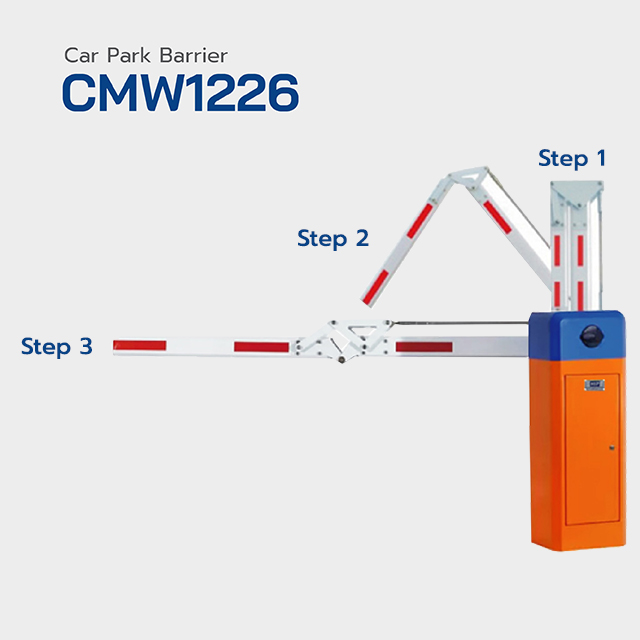 Car Park Barrier
CMW1226

Step 1

Step 2

Step 3